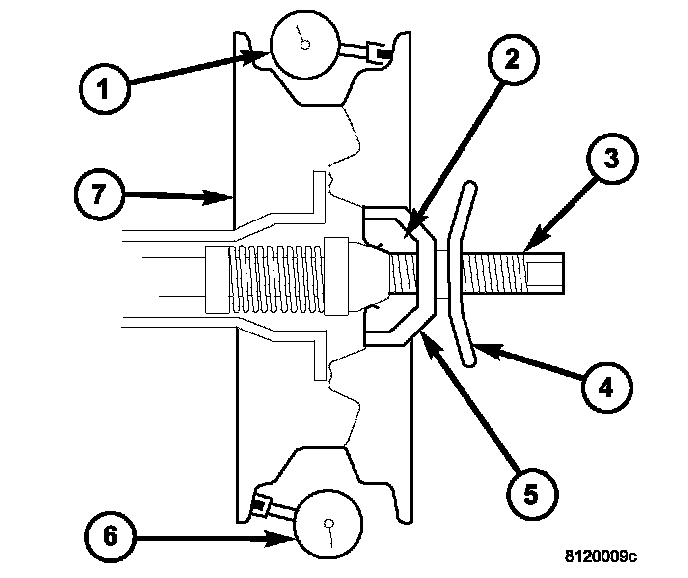 1
2
3
7
4
5
6
8120009c