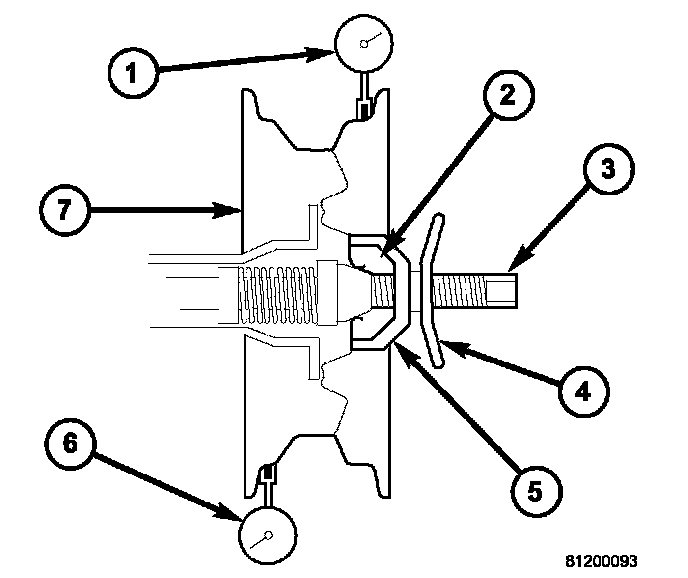 1
2
3
7
4
6
5
81200093