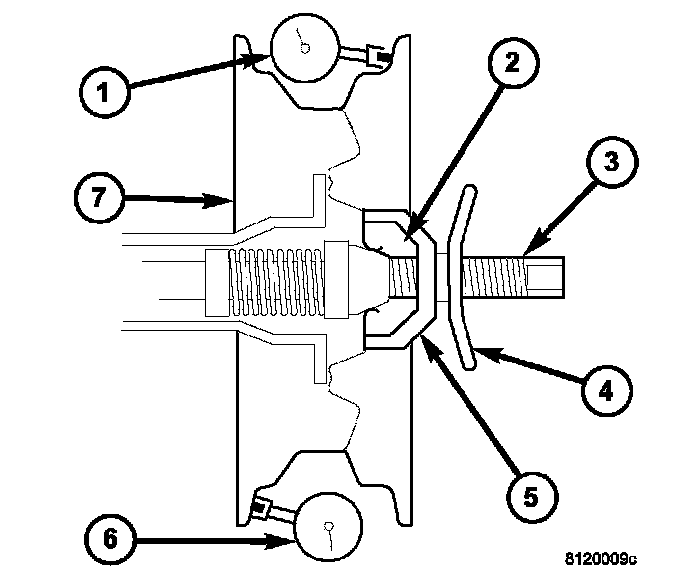 1
2
3
7
4
5
6
8120009c