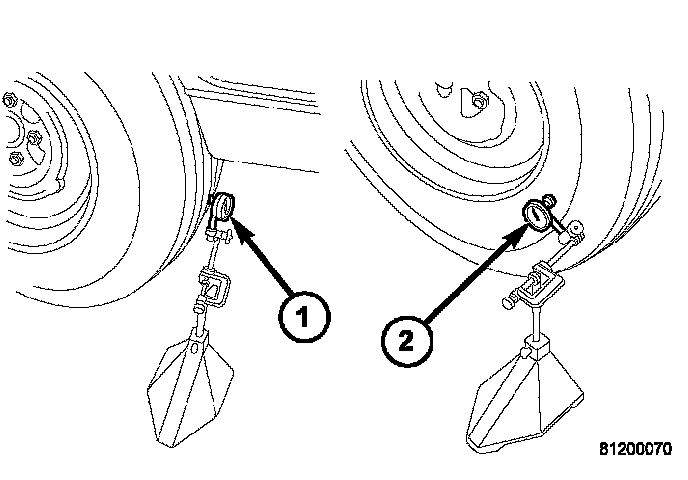 1

2

81200070