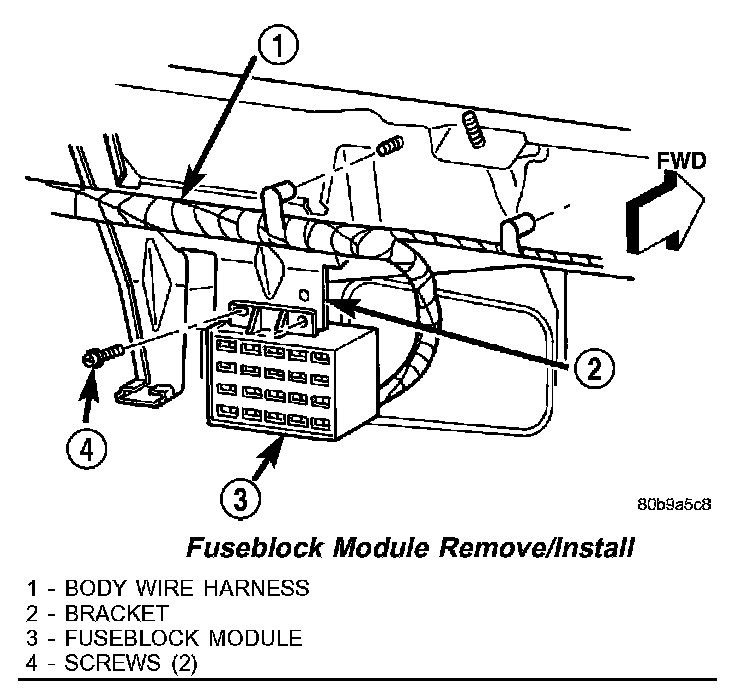 1

FWD

2

4

3

80b9a5c8

Fuseblock Module Remove/Install

1 - BODY WIRE HARNESS
2 - BRACKET
3 - FUSEBLOCK MODULE
4 - SCREWS (2)