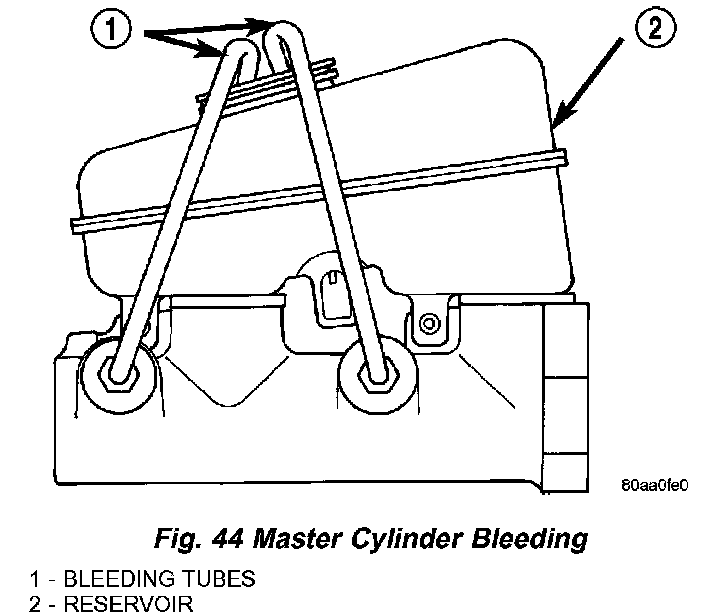 1

2

80aa0fe0

Fig. 44 Master Cylinder Bleeding

1 - BLEEDING TUBES
2 - RESERVOIR