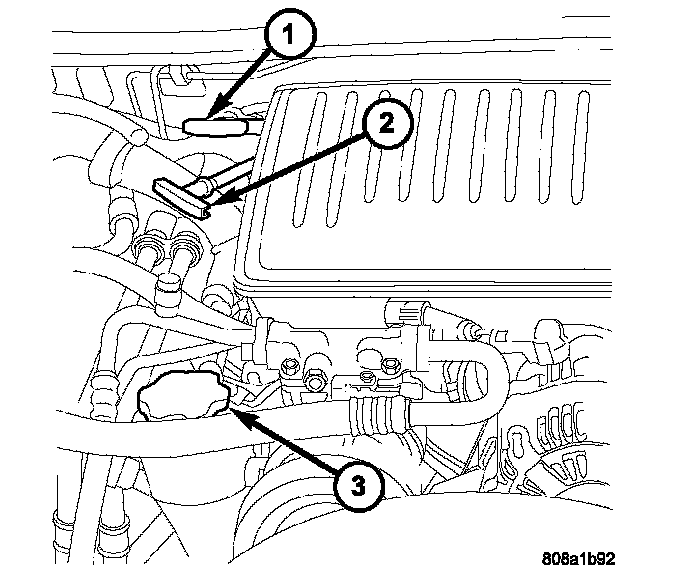 1
2
3
808a1b92