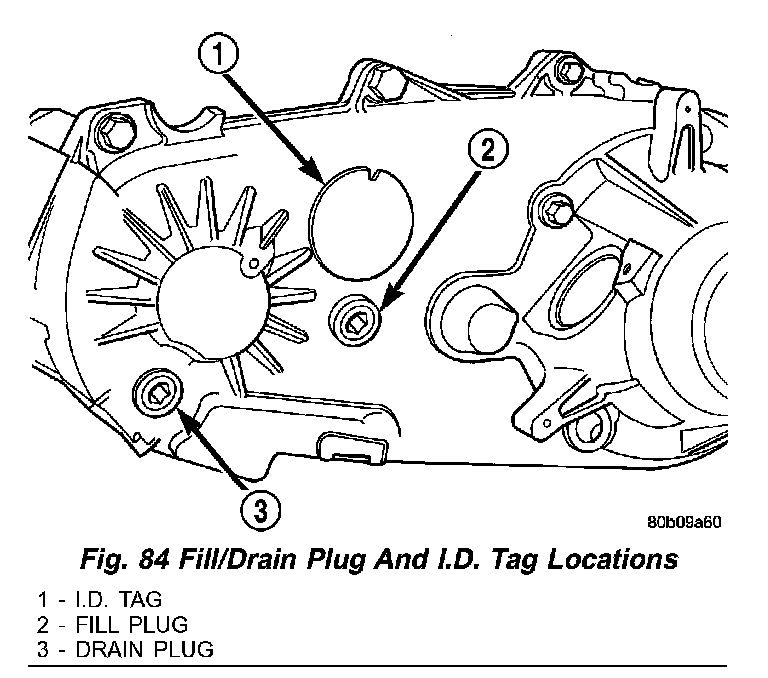 1
2
3
80b09a60
Fig. 84 Fill/Drain Plug And I.D. Tag Locations
1 - I.D. TAG
2 - FILL PLUG
3 - DRAIN PLUG