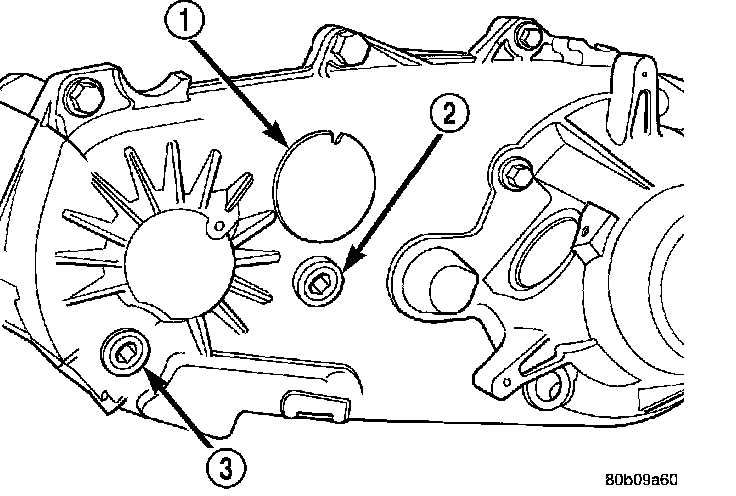 1
2
3
80b09a60