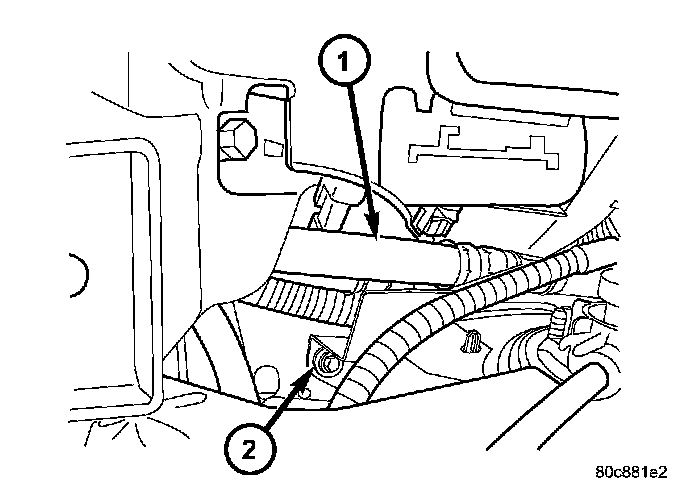 1

2

80c881e2