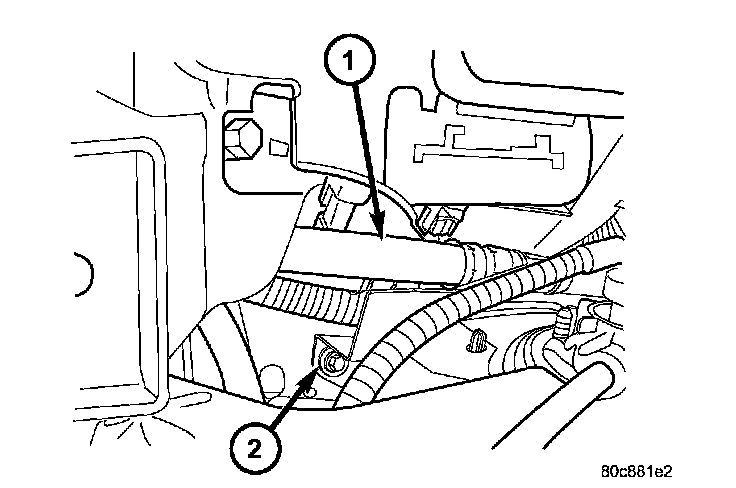 1

2

80c881e2