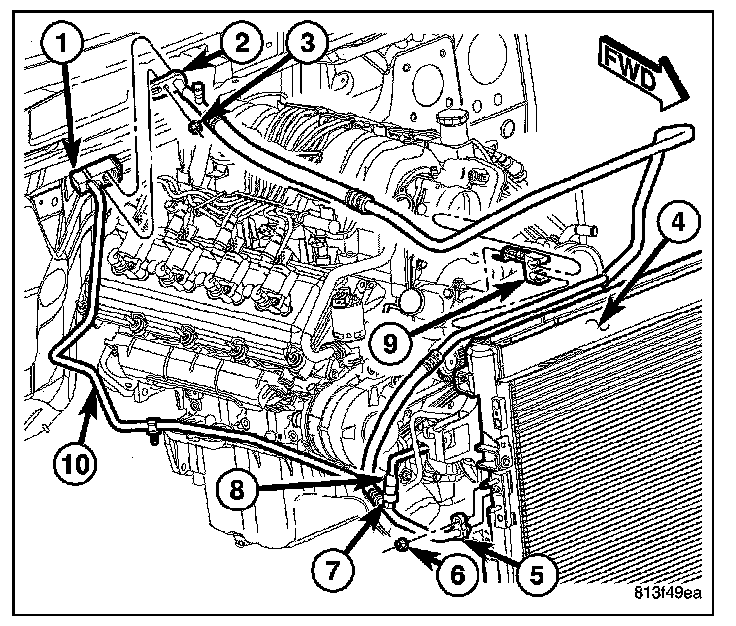 1
2
3
FWD
4
9
10
8
7
6
5
813f49ea