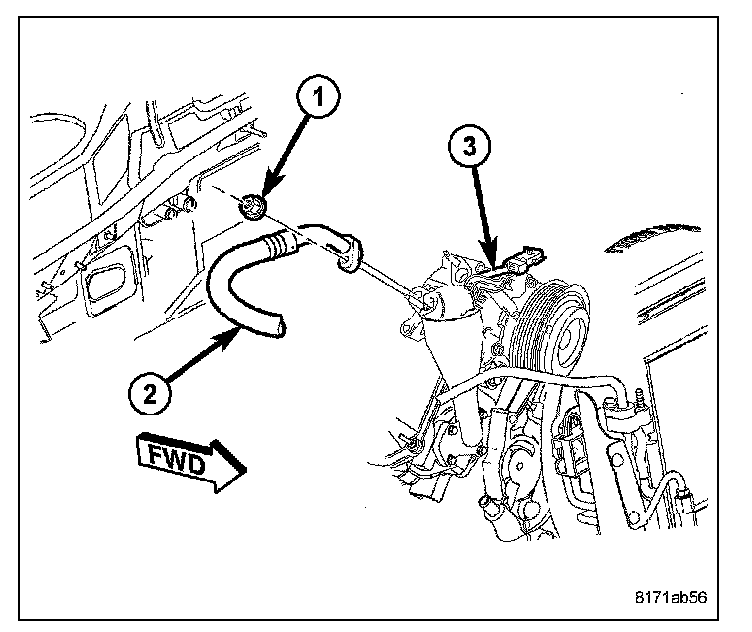 1
3
2
FWD
8171ab56