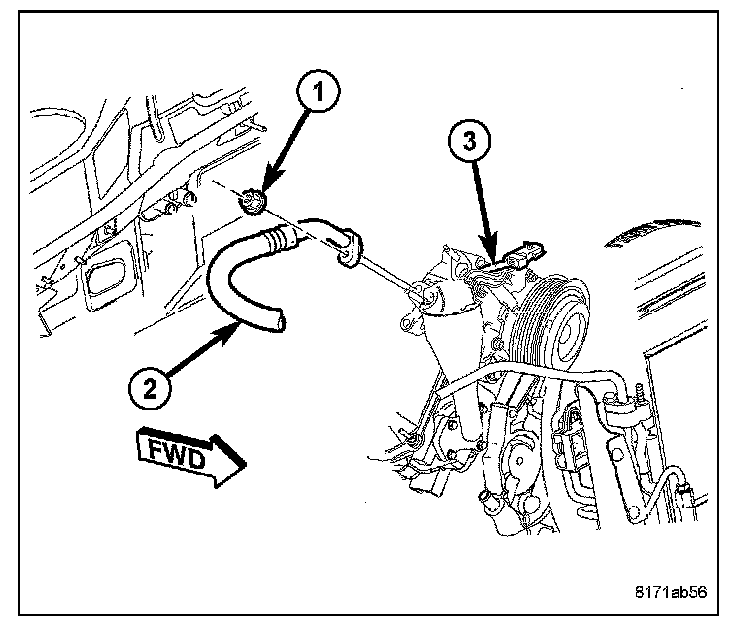 1

3

2

FWD

8171ab56