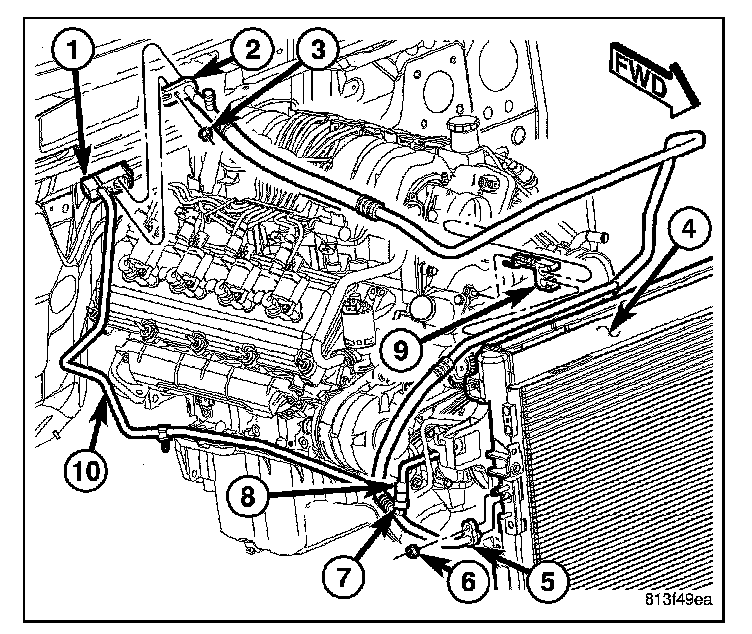 1
2
3
FWD
4
9
10
8
7
6
5
813f49ea