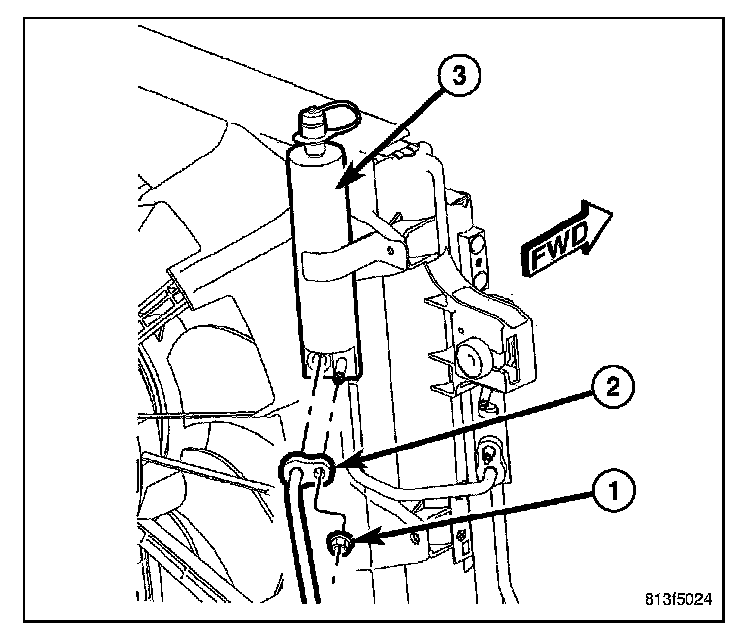 3

FWD

2

1

813f5024