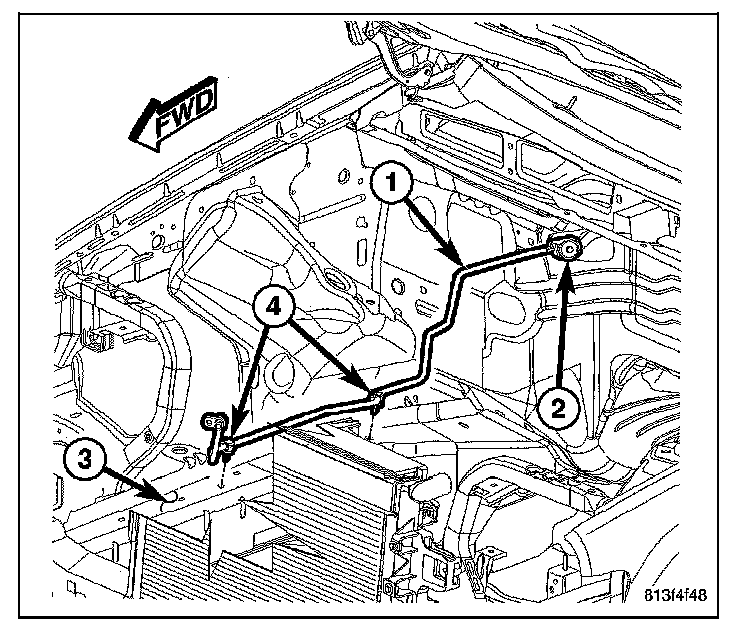 FWD
1
4
2
3
813f4f48