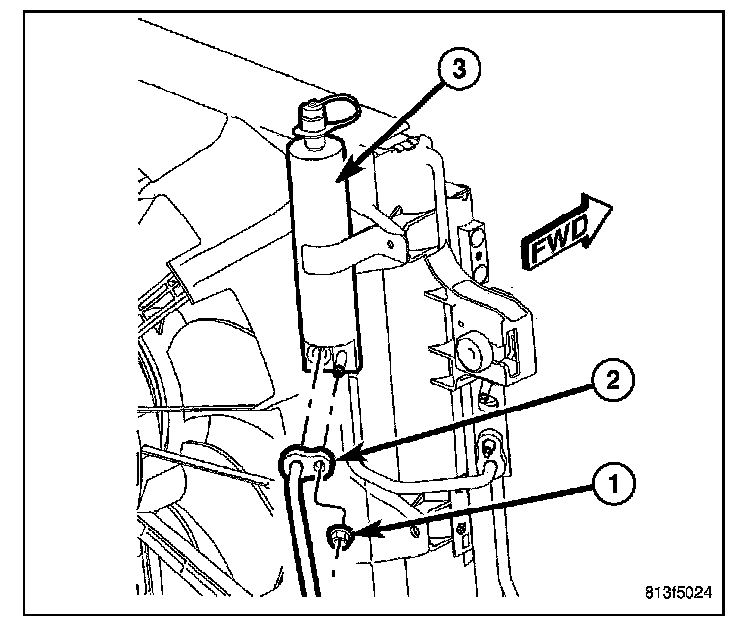 3
FWD
2
1
813f5024