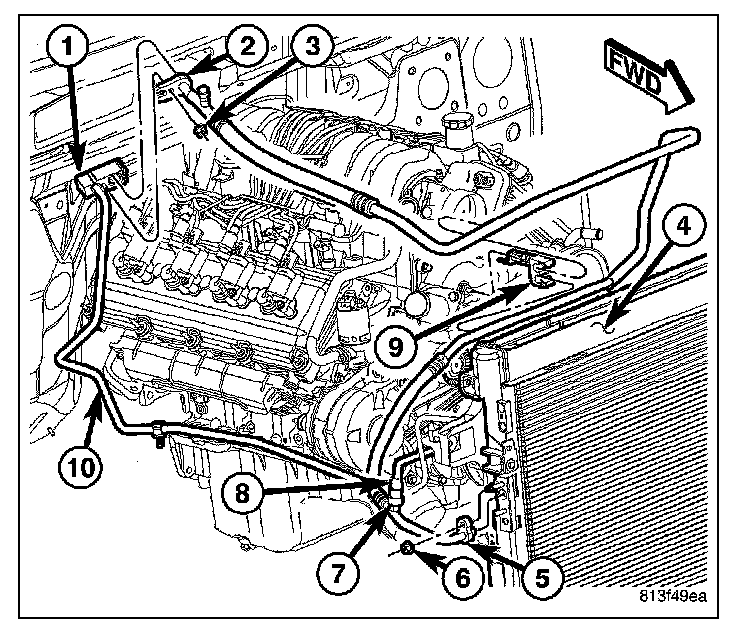 1
2
3
FWD
4
9
10
8
7
6
5
813f49ea