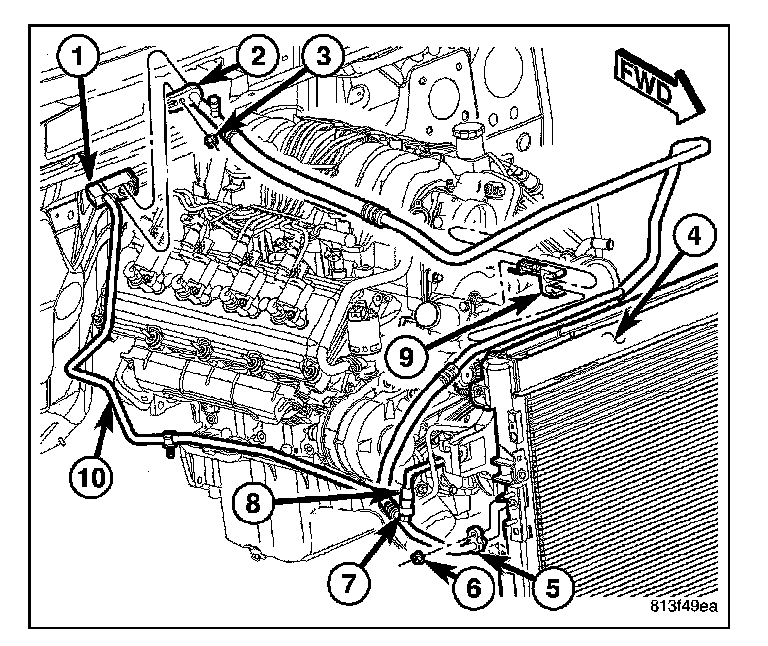 1
2
3
FWD
4
9
10
8
7
6
5
813f49ea