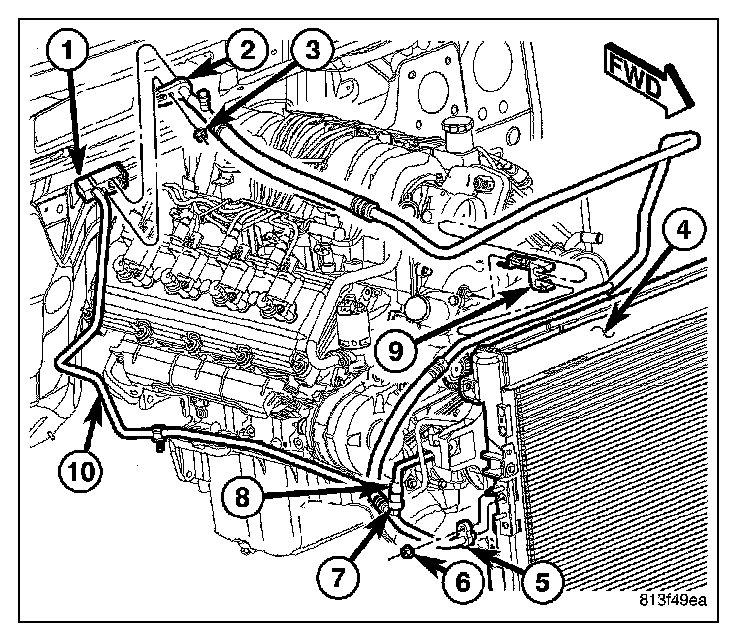 1
2
3
FWD
4
9
10
8
7
6
5
813f49ea