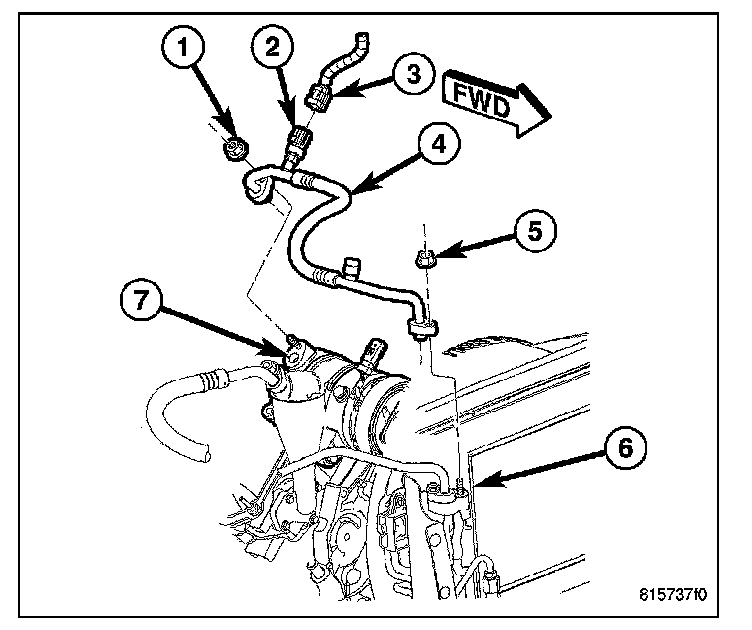 1
2
3
FWD
4
5
7
6
815737f0