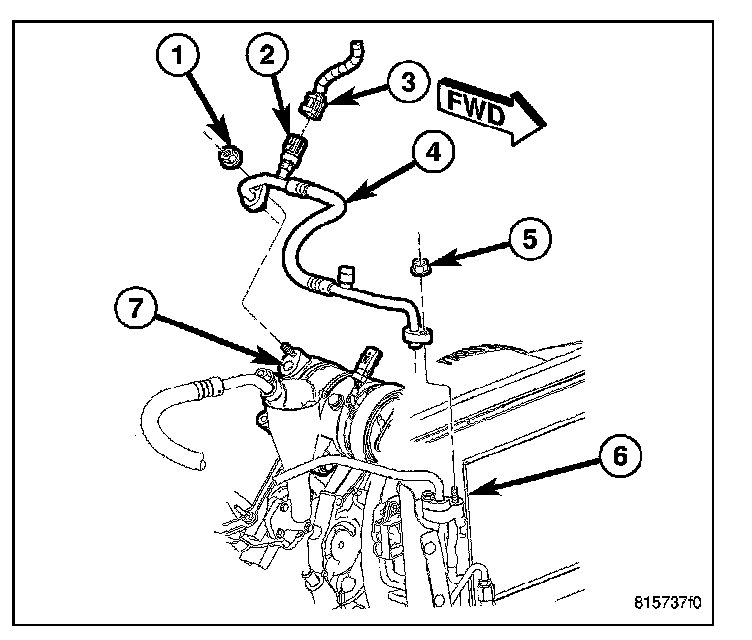 1
2
3
FWD
4
5
7
6
815737f0