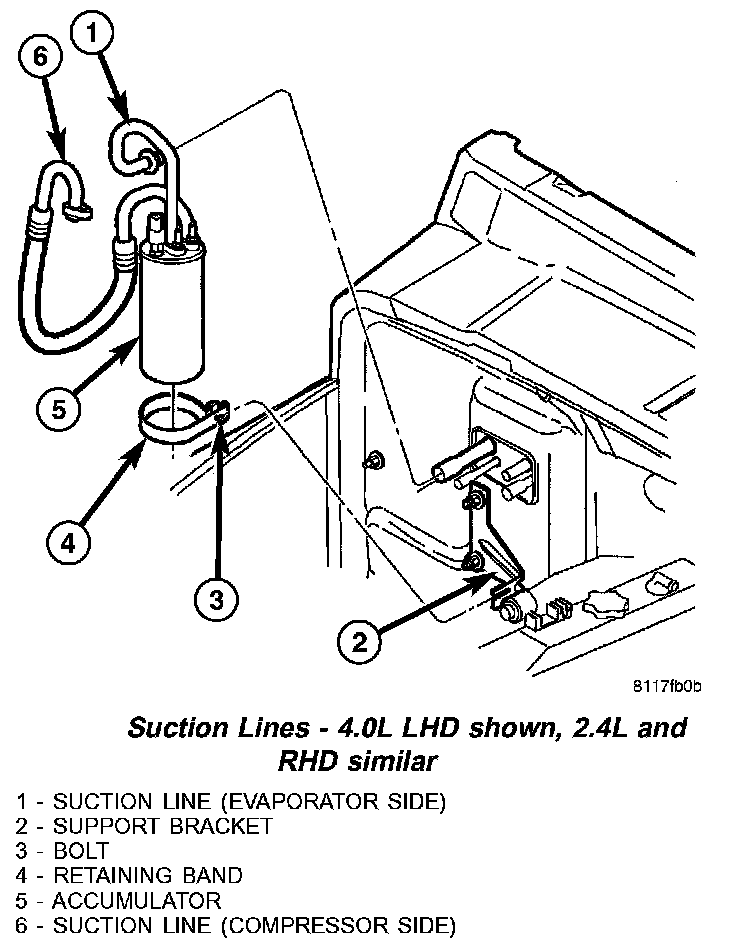 6

1

5

4

3

2

8117fb0b

Suction Lines - 4.0L LHD shown, 2.4L and RHD similar

1 - SUCTION LINE (EVAPORATOR SIDE)
2 - SUPPORT BRACKET
3 - BOLT
4 - RETAINING BAND
5 - ACCUMULATOR
6 - SUCTION LINE (COMPRESSOR SIDE)