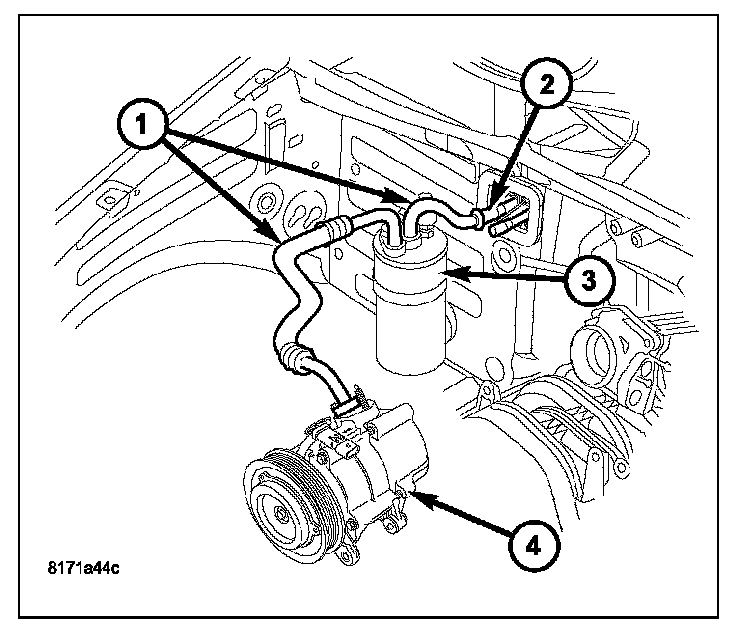 1
2
3
4
8171a44c