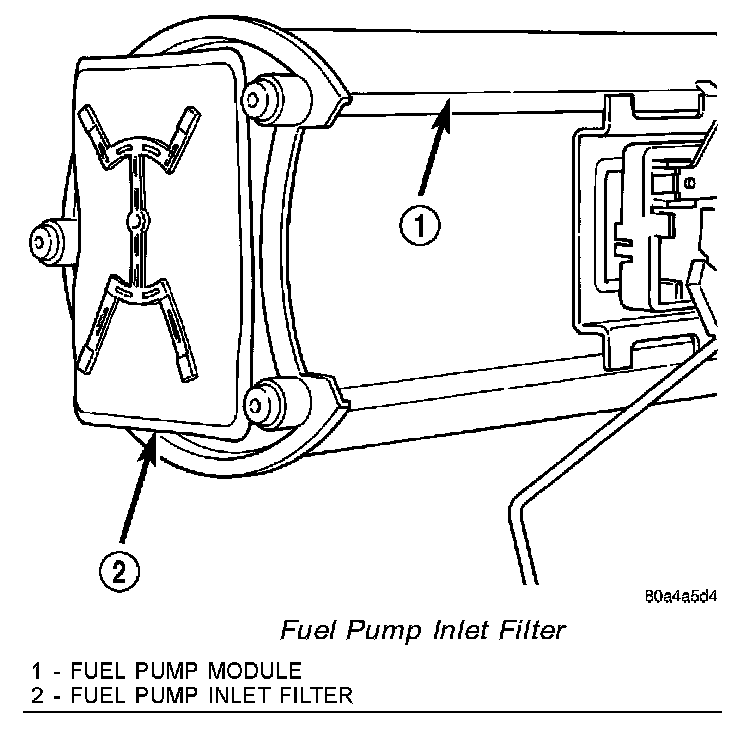 1

2

80a4a5d4

Fuel Pump Inlet Filter

1 - FUEL PUMP MODULE
2 - FUEL PUMP INLET FILTER