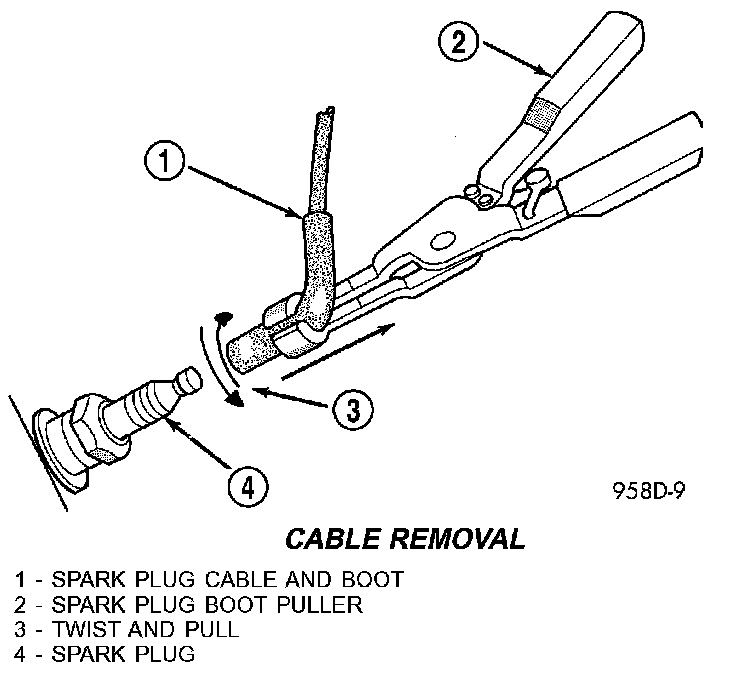 2

1

3

4

958D-9

CABLE REMOVAL

1 - SPARK PLUG CABLE AND BOOT
2 - SPARK PLUG BOOT PULLER
3 - TWIST AND PULL
4 - SPARK PLUG