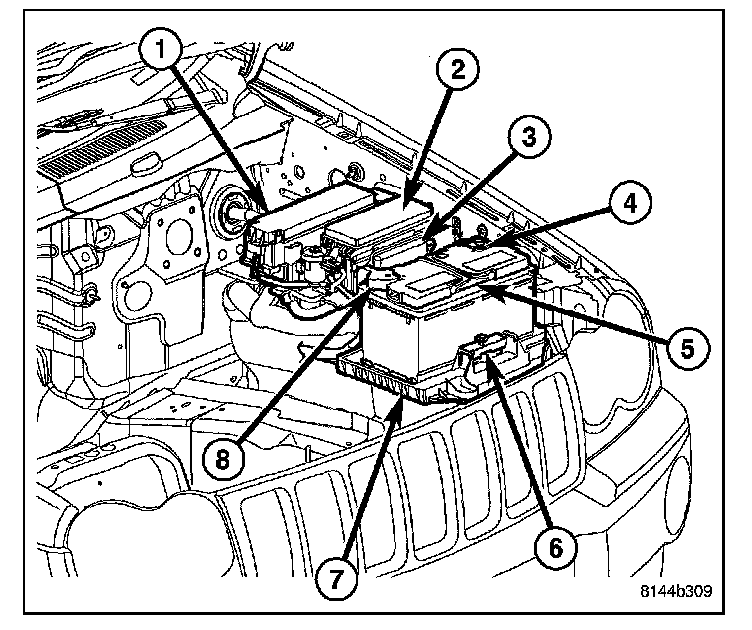 1
2
3
4
5
8
6
7
8144b309