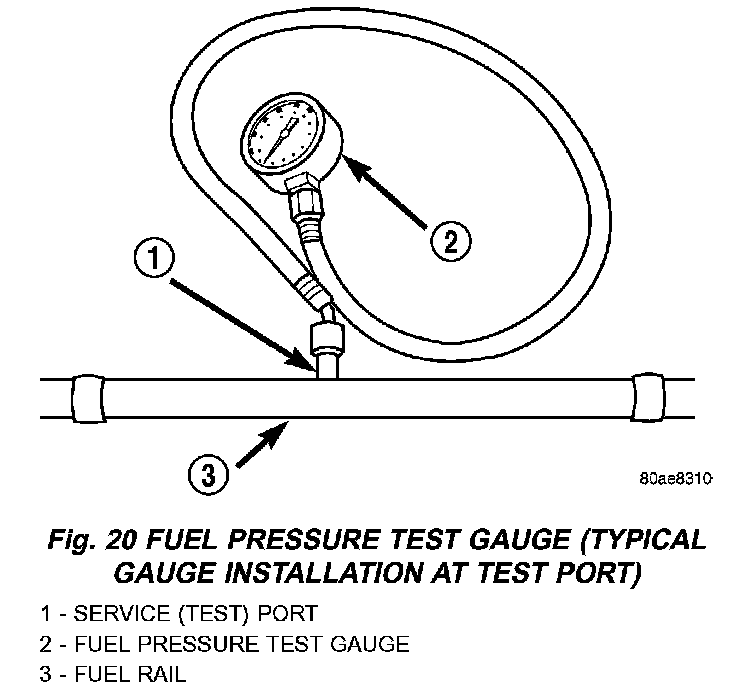 2

1

3

80ae8310

Fig. 20 FUEL PRESSURE TEST GAUGE (TYPICAL GAUGE INSTALLATION AT TEST PORT)

1 - SERVICE (TEST) PORT
2 - FUEL PRESSURE TEST GAUGE
3 - FUEL RAIL