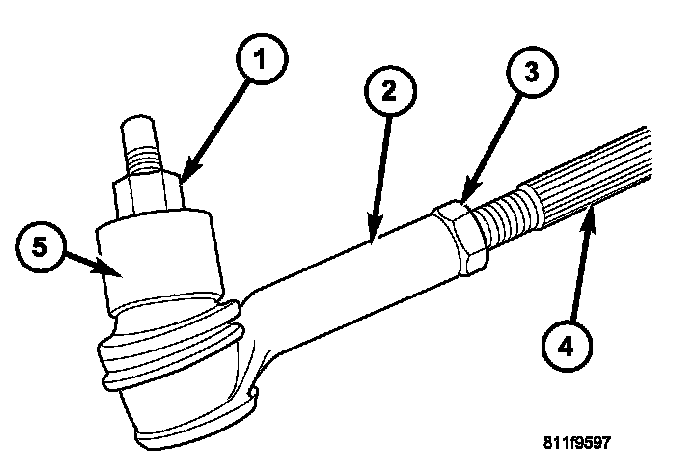 1
2
3
5
4
811f9597