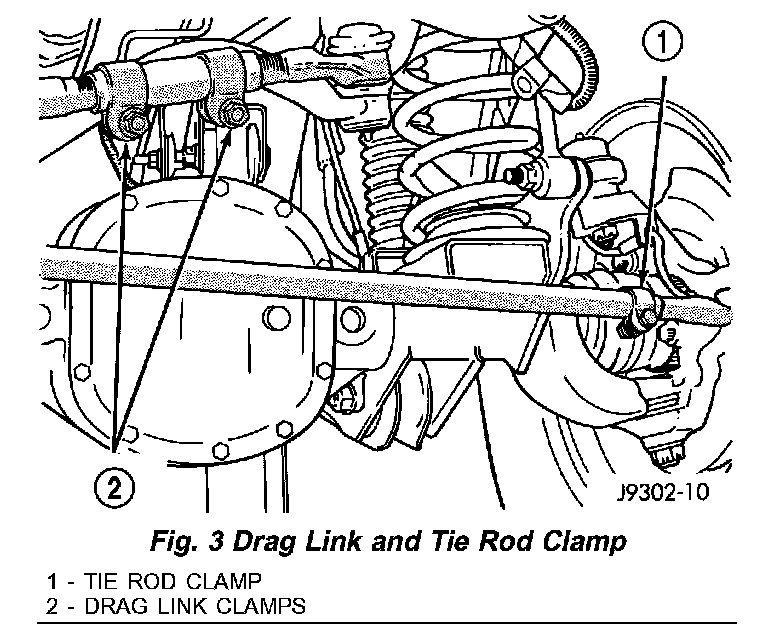 1

2

J9302-10

Fig. 3 Drag Link and Tie Rod Clamp

1 - TIE ROD CLAMP
2 - DRAG LINK CLAMPS