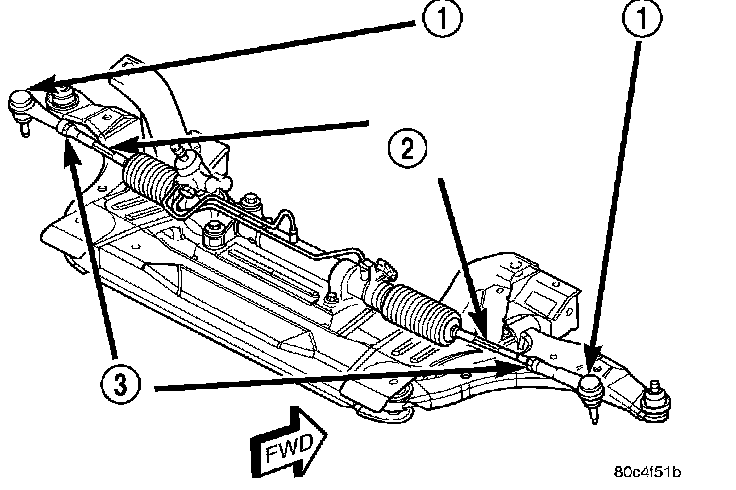 1
1
2
3
FWD
80c4f51b