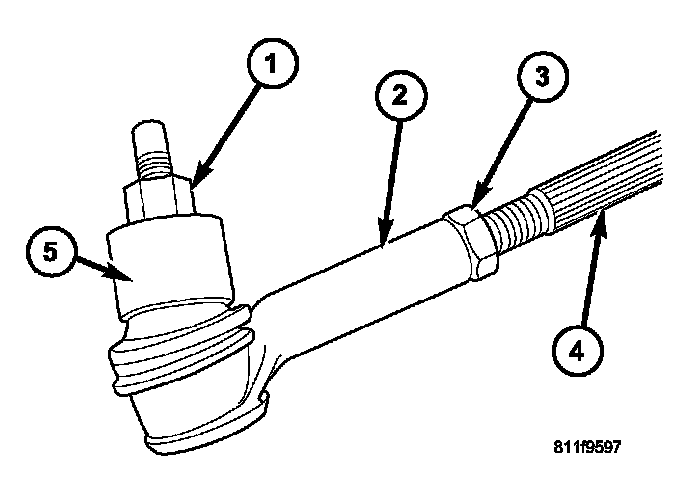 1
2
3
5
4
811f9597