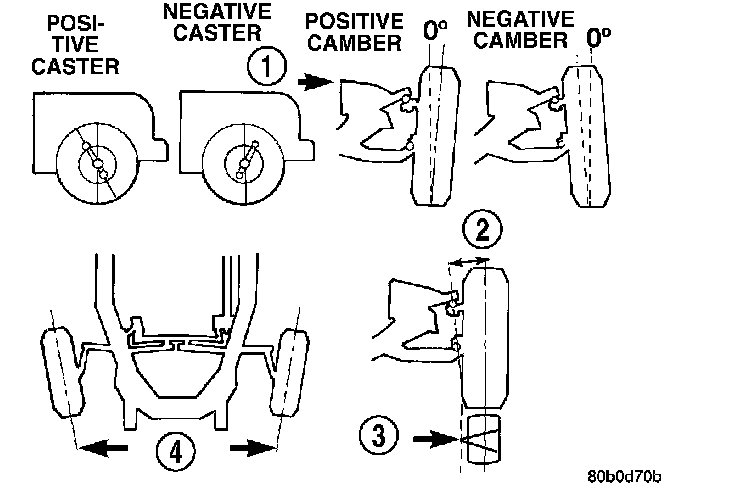 POSITIVE CASTER

NEGATIVE CASTER

POSITIVE CAMBER

0°

NEGATIVE CAMBER

0°

1

2

3

4

80b0d70b