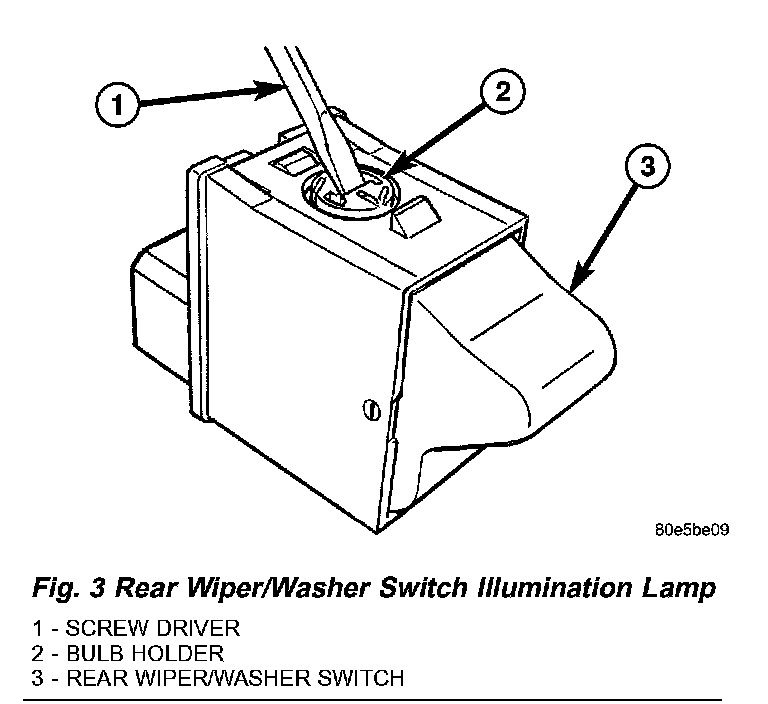 1
2
3

80e5be09

Fig. 3 Rear Wiper/Washer Switch Illumination Lamp

1 - SCREW DRIVER
2 - BULB HOLDER
3 - REAR WIPER/WASHER SWITCH