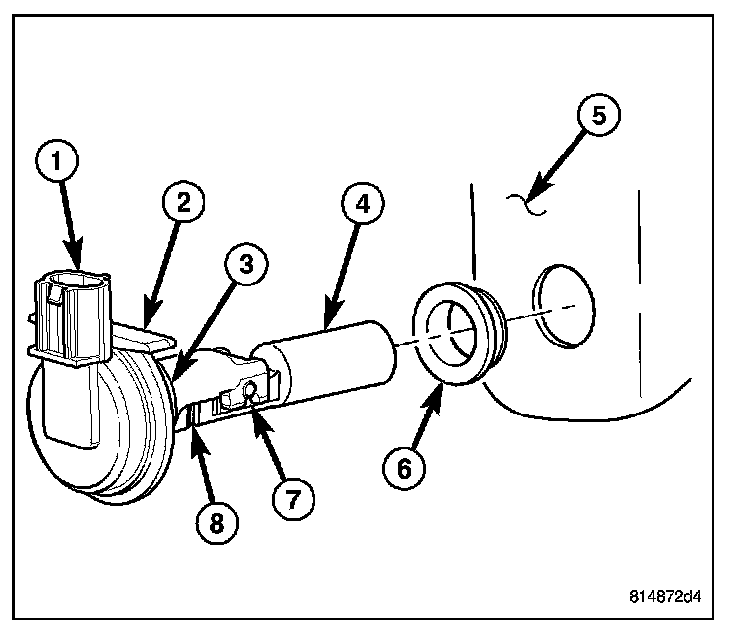 1
2
3
4
5
6
7
8
814872d4