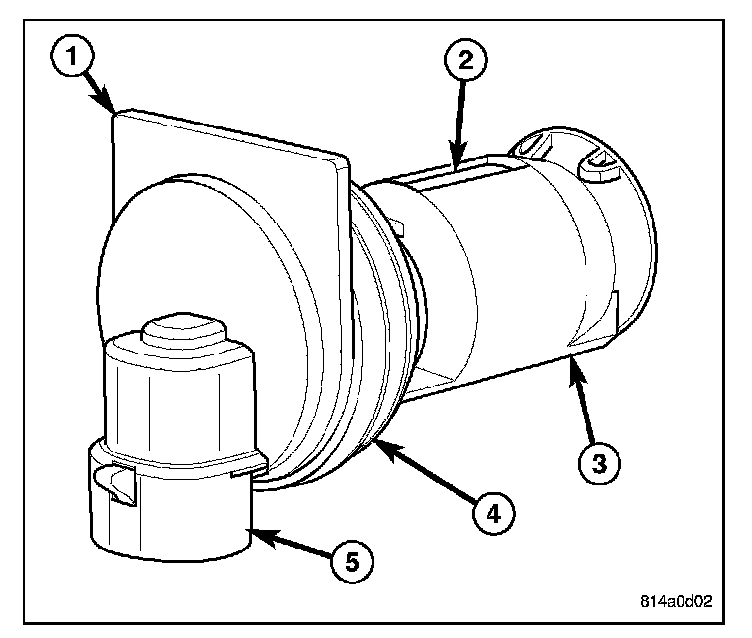 1
2
3
4
5
814a0d02