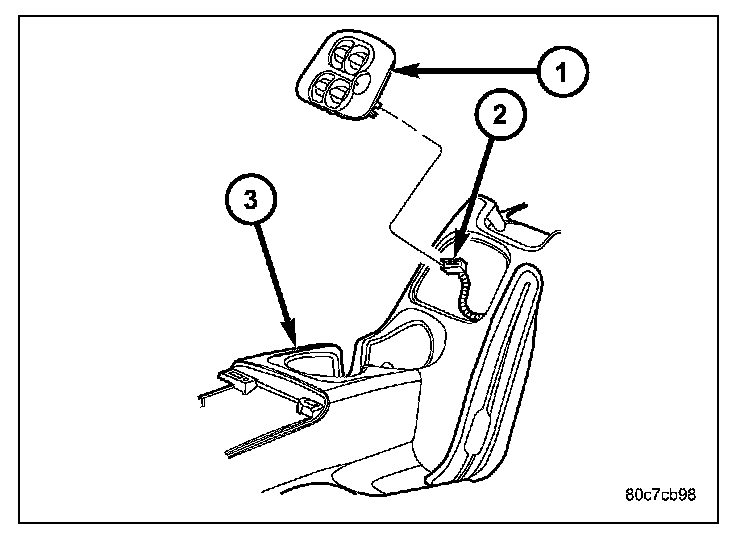 1
2
3
80c7cb98