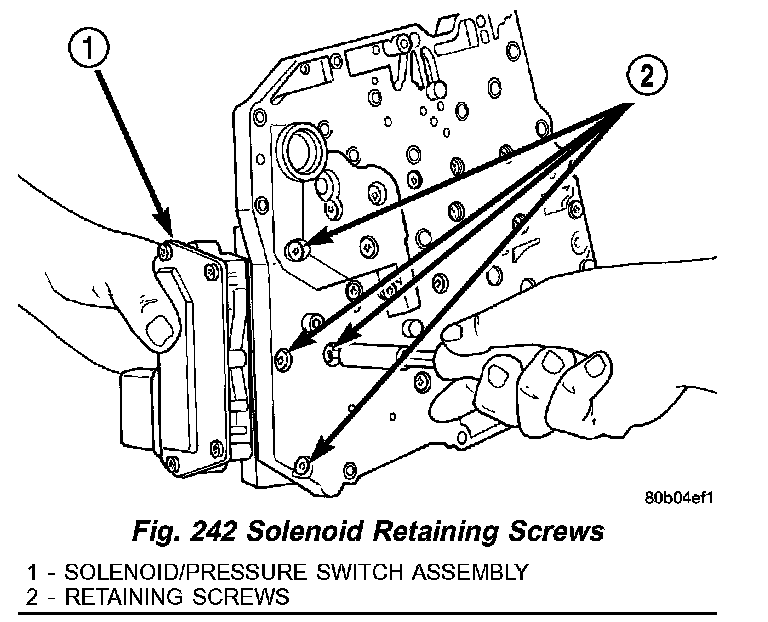 1

2

80b04ef1

Fig. 242 Solenoid Retaining Screws

1 - SOLENOID/PRESSURE SWITCH ASSEMBLY
2 - RETAINING SCREWS