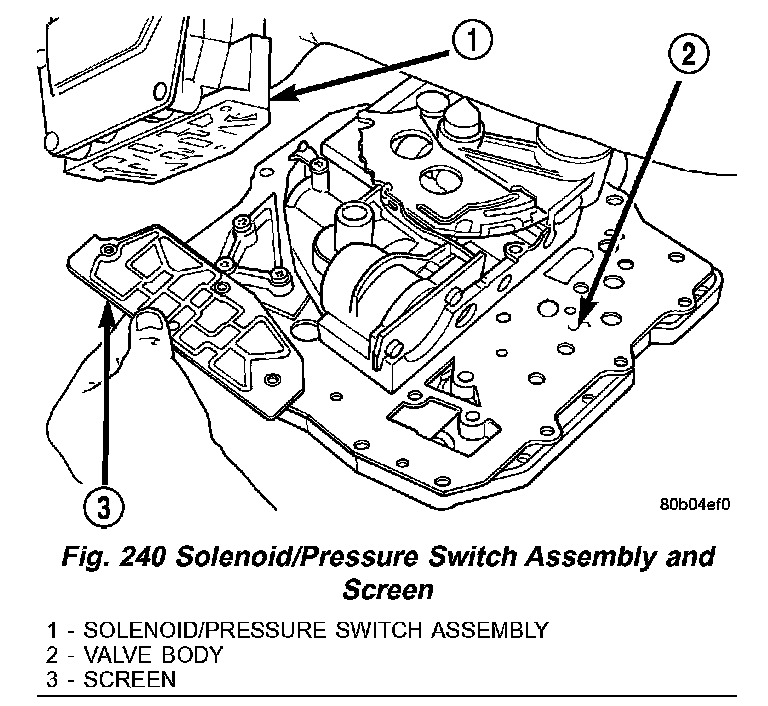 1

2

3

80b04ef0

Fig. 240 Solenoid/Pressure Switch Assembly and Screen

1 - SOLENOID/PRESSURE SWITCH ASSEMBLY
2 - VALVE BODY
3 - SCREEN