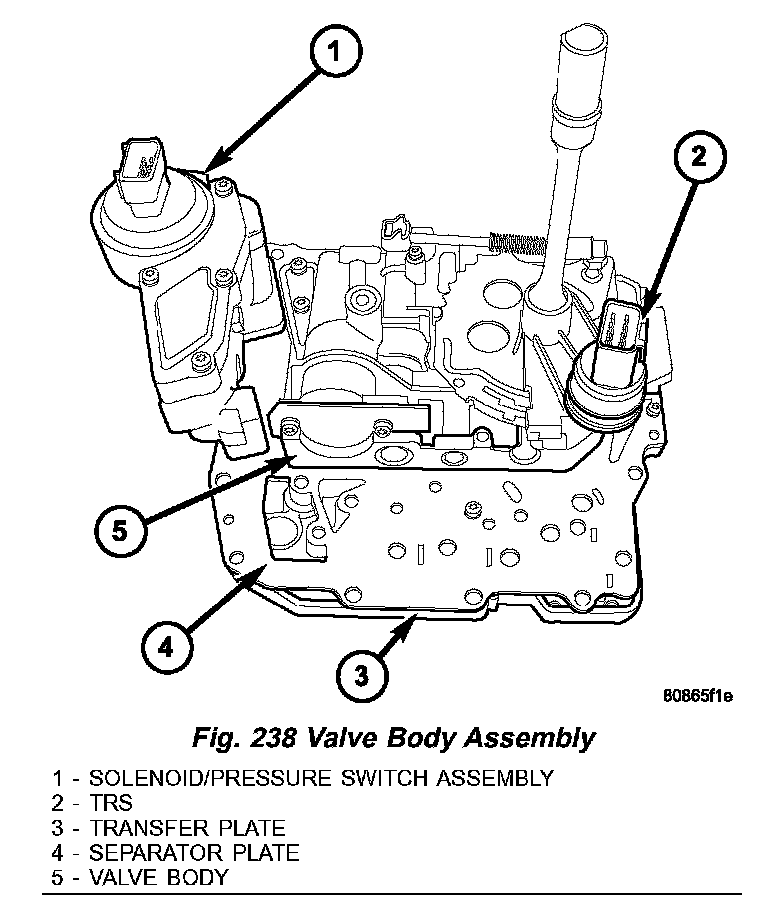 1

2

5

4

3

80865f1e

Fig. 238 Valve Body Assembly

1 - SOLENOID/PRESSURE SWITCH ASSEMBLY
2 - TRS
3 - TRANSFER PLATE
4 - SEPARATOR PLATE
5 - VALVE BODY