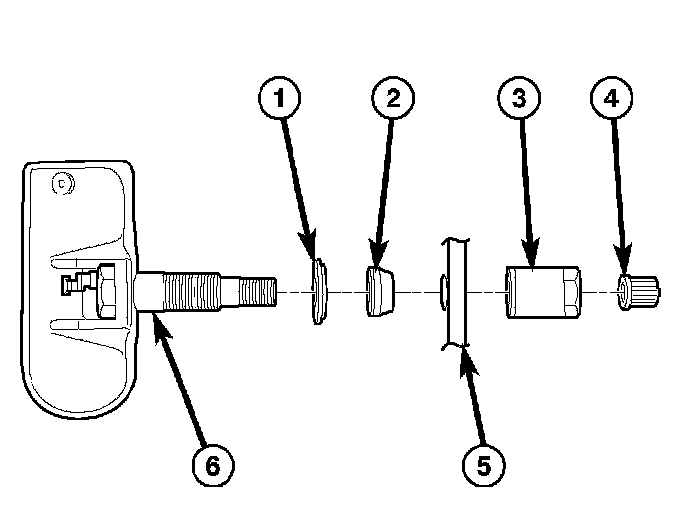 1
2
3
4
6
5