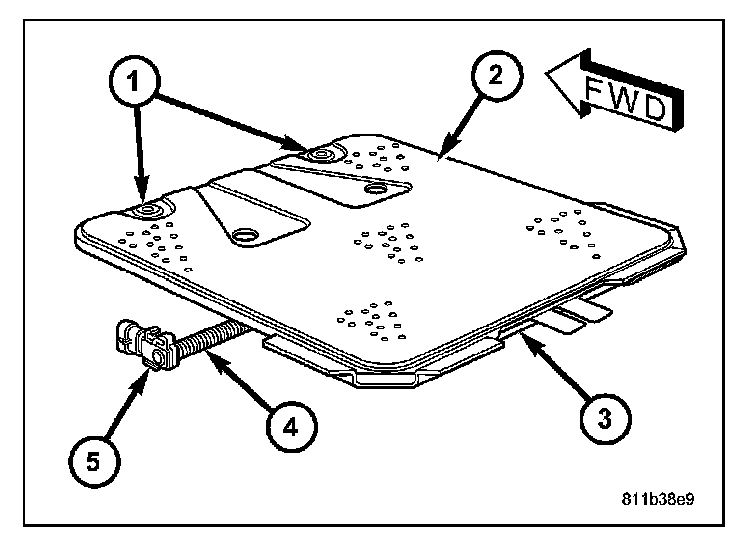 1
2
FWD
3
4
5
811b38e9