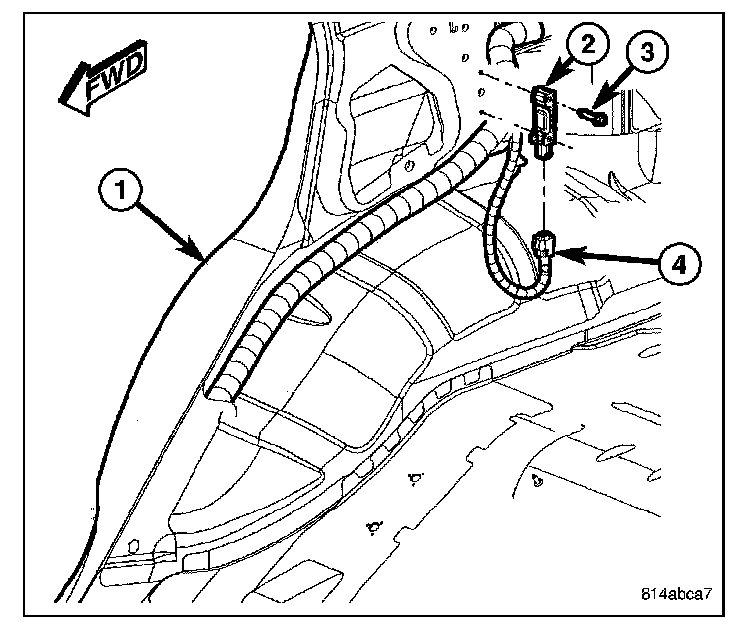 FWD
1
2
3
4
814abca7