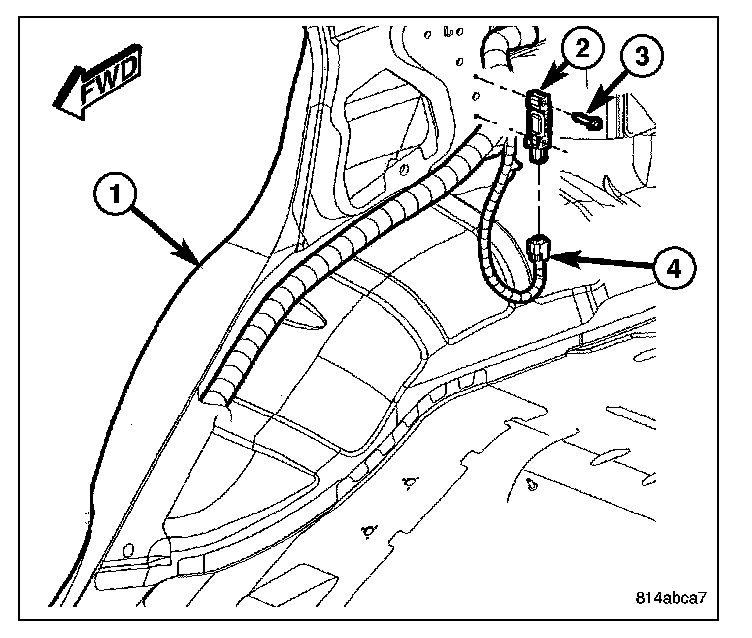 FWD
1
2
3
4
814abca7