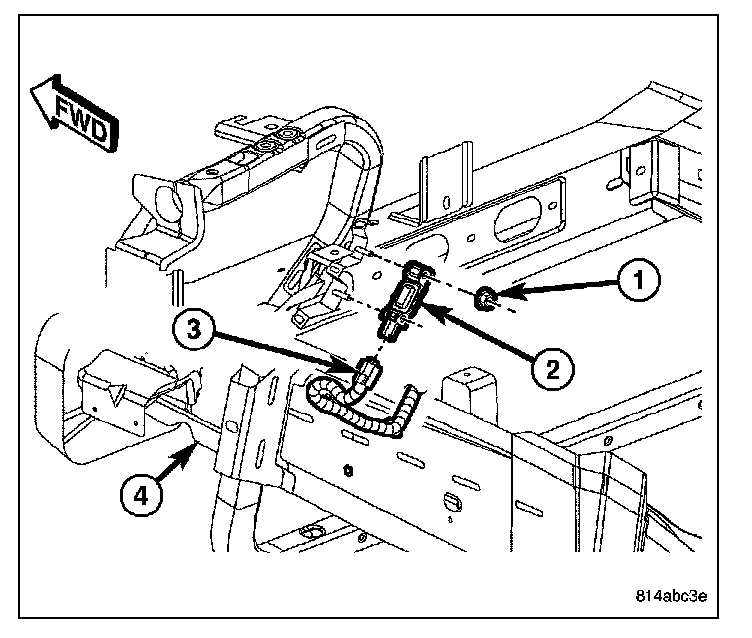 FWD
1
3
2
4
814abc3e