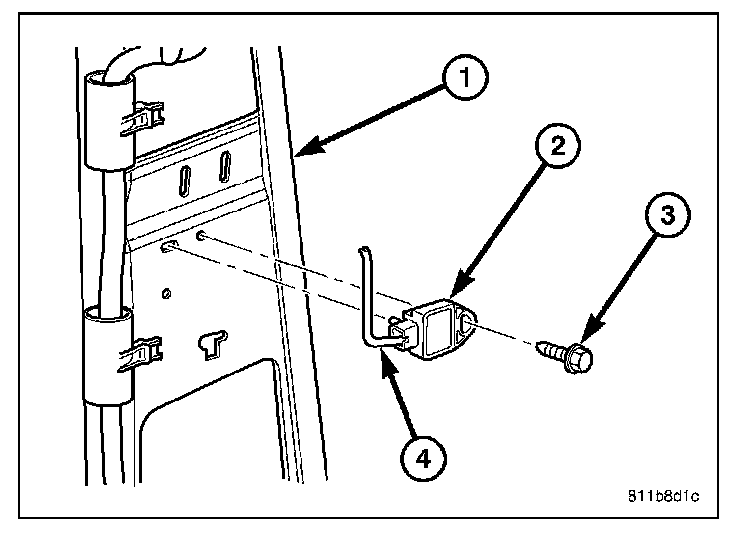 1
2
3
4
811b8d1c