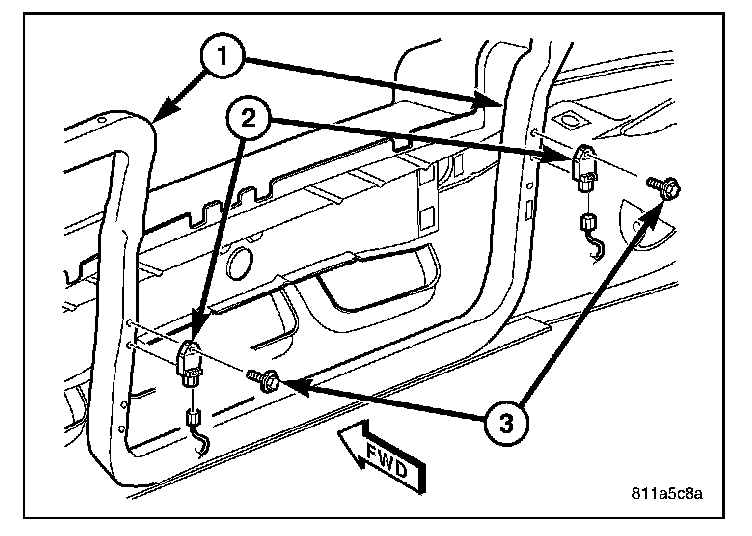 1
2
3
FWD
811a5c8a