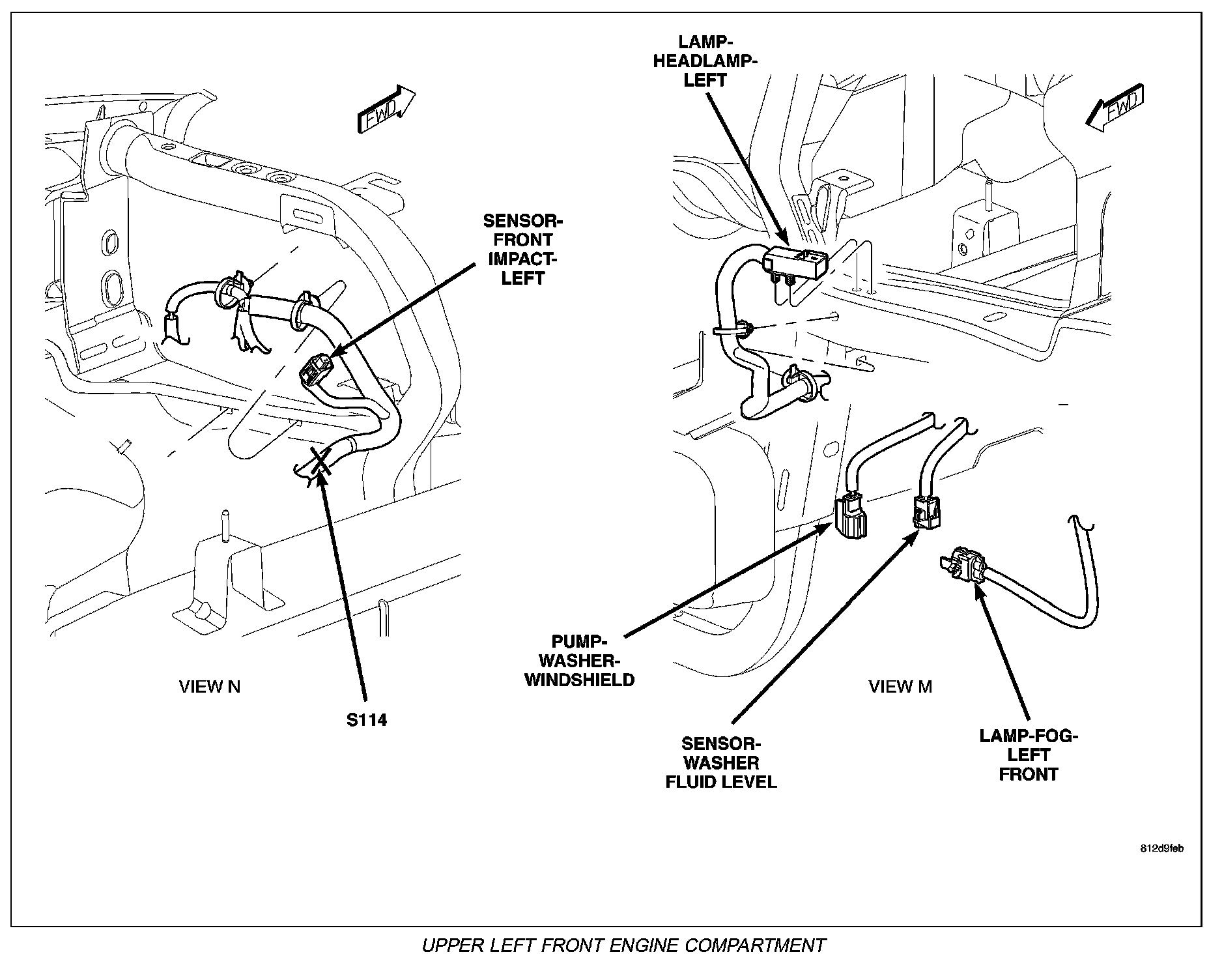 FWD

SENSOR-FRONT IMPACT-LEFT

VIEW N

S114

LAMP-HEADLAMP-LEFT

FWD

PUMP-WASHER-WINDSHIELD

VIEW M

SENSOR-WASHER FLUID LEVEL

LAMP-FOG-LEFT FRONT

812d9feb

UPPER LEFT FRONT ENGINE COMPARTMENT