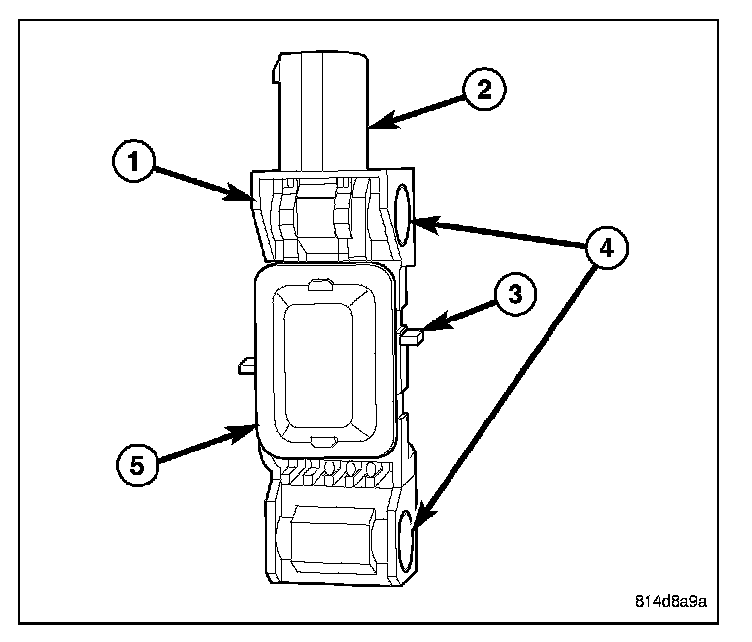 2
1
4
3
5
814d8a9a